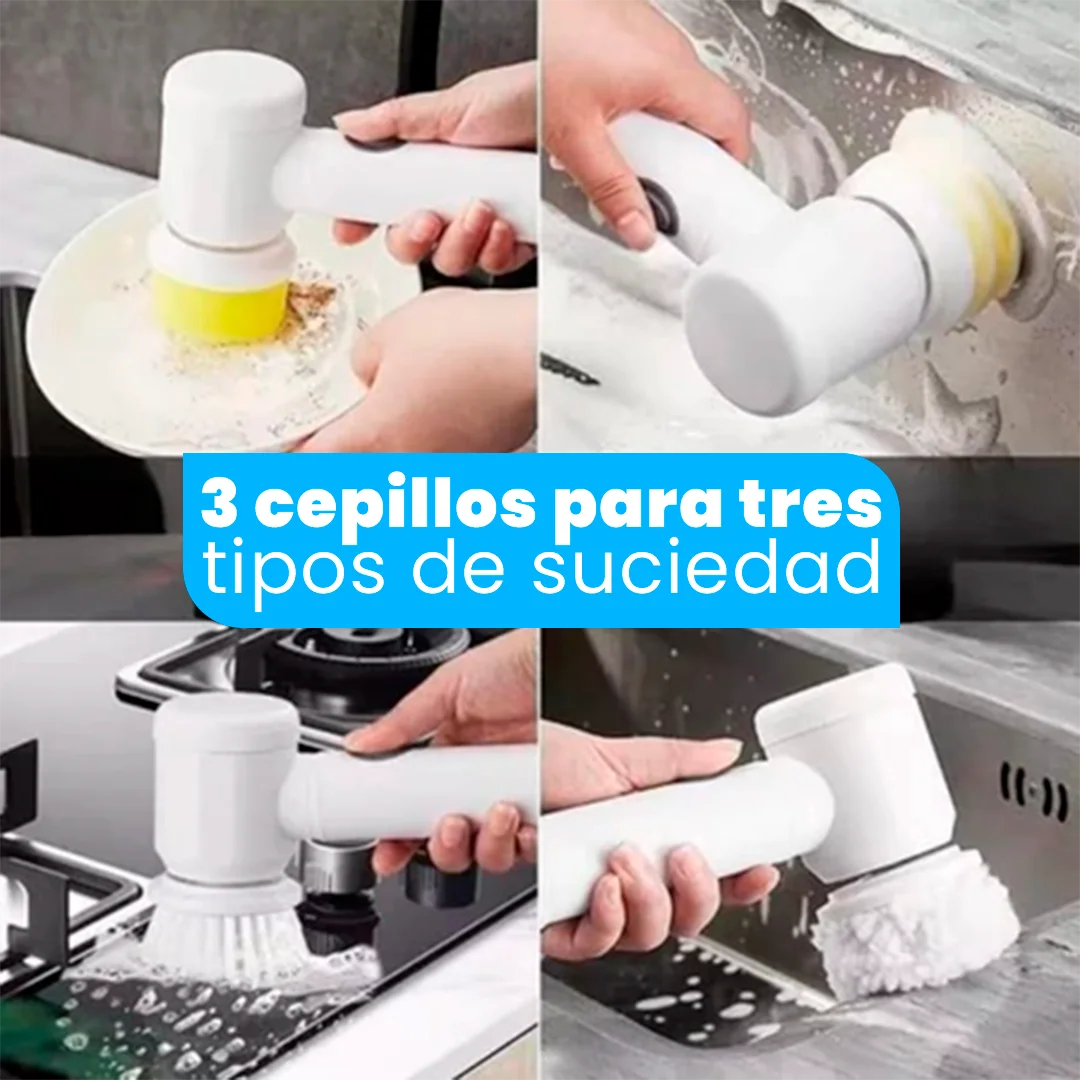 3 cepillos para tres
tipos de suciedad