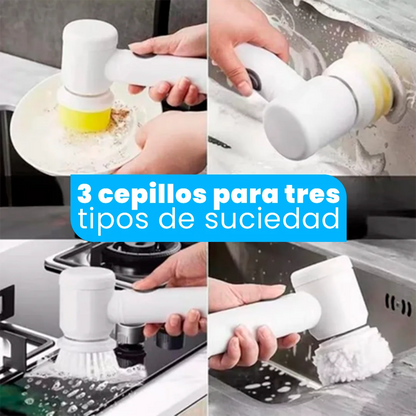 3 cepillos para tres
tipos de suciedad